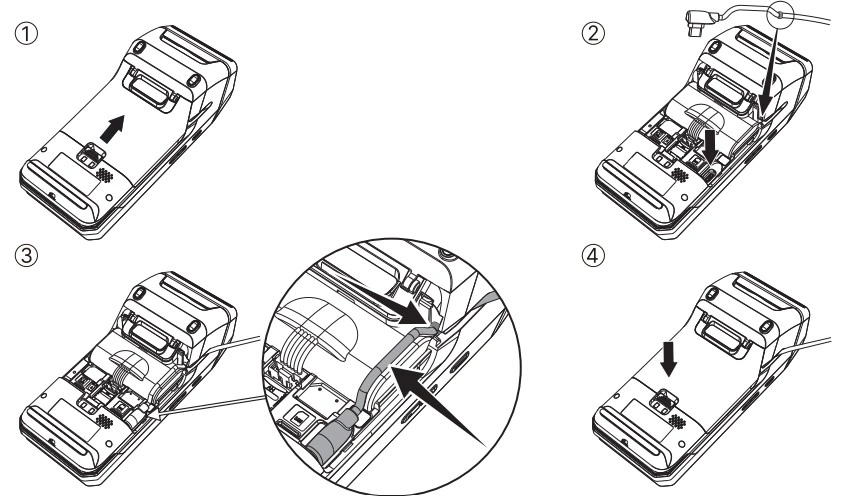 ①

②

③

④